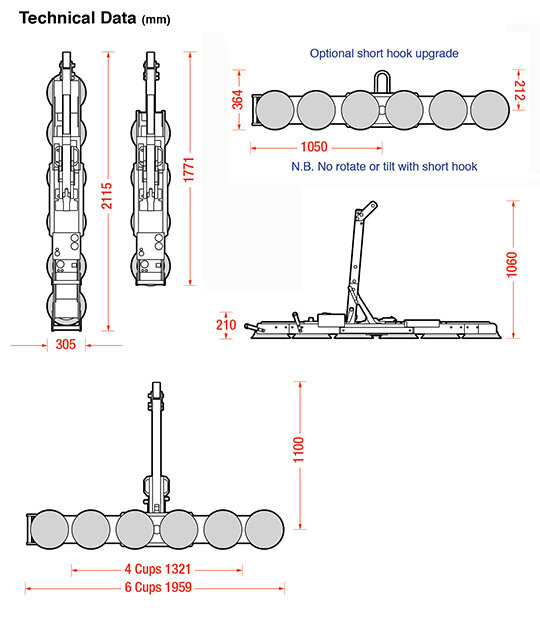 Technical Data (mm)

2115

1771

305

Optional short hook upgrade

364

212

1050

N.B. No rotate or tilt with short hook

1060

210

1100

4 Cups 1321

6 Cups 1959