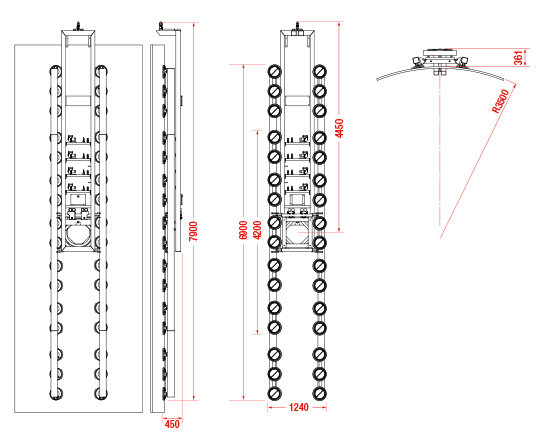 7900
450
6900
4200
4450
1240
361
R3500