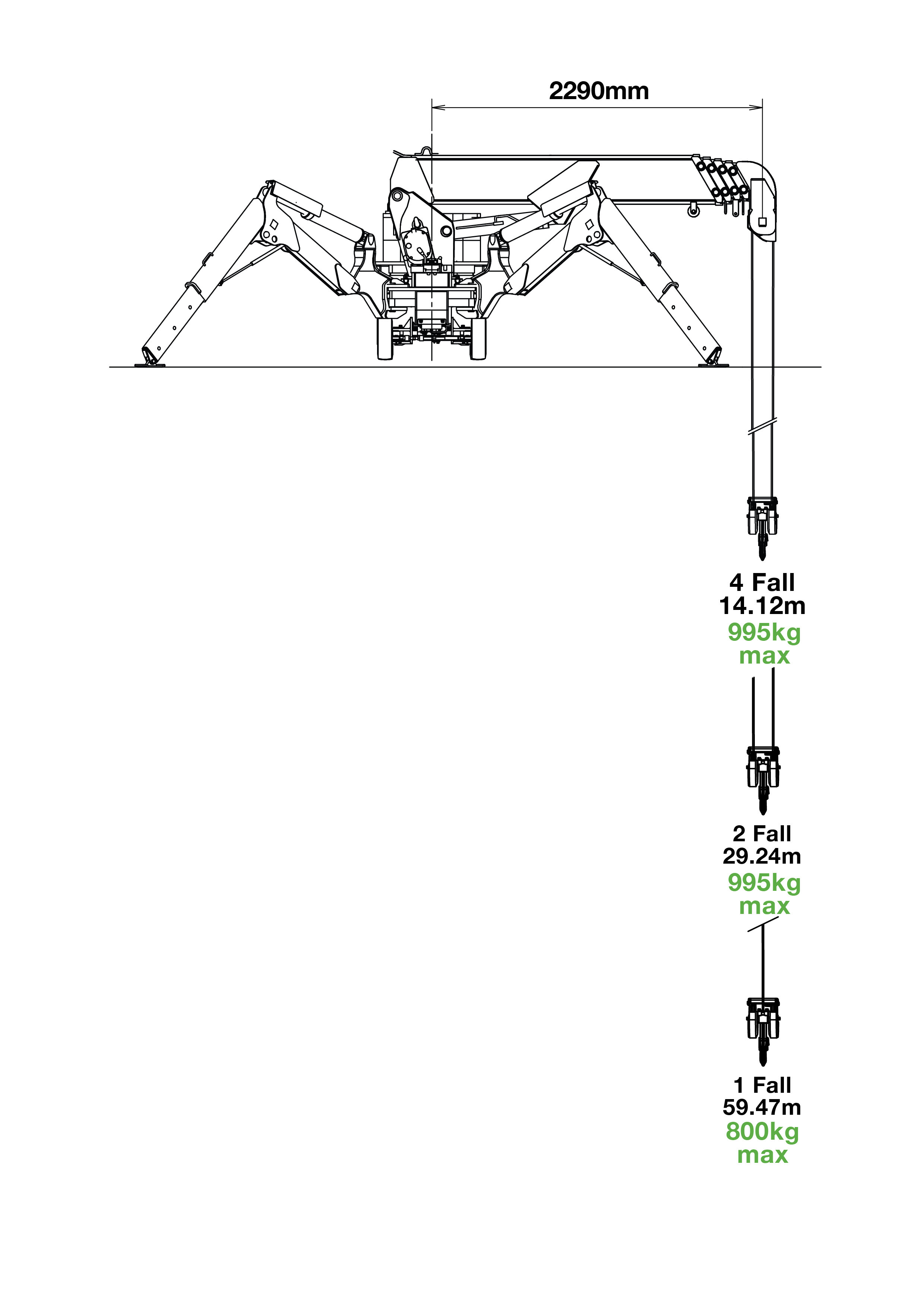 2290mm

4 Fall
14.12m
995kg
max

2 Fall
29.24m
995kg
max

1 Fall
59.47m
800kg
max