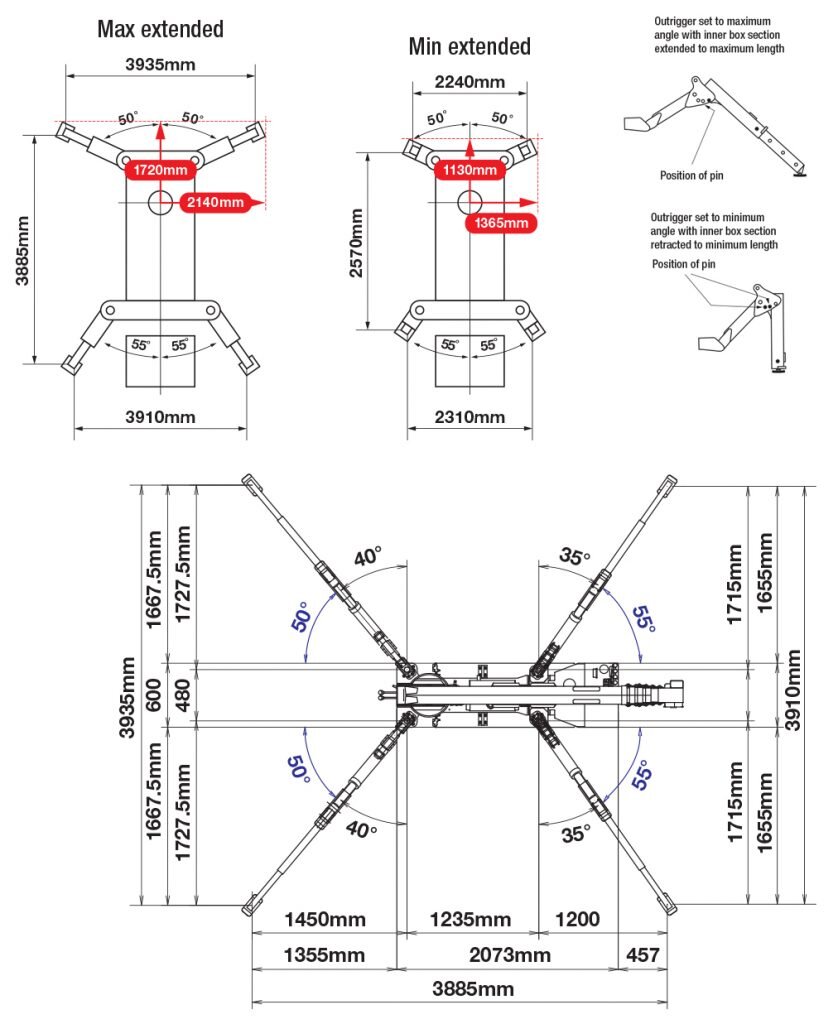 Max extended

3935mm

50°

50°

1720mm

2140mm

3885mm

55°

55°

3910mm

Min extended

2240mm

50°

50°

1130mm

1365mm

2570mm

55°

55°

2310mm

Outrigger set to maximum angle with inner box section extended to maximum length

Position of pin

Outrigger set to minimum angle with inner box section retracted to minimum length

Position of pin

3935mm

1667.5mm

1727.5mm

600

480

1667.5mm

1727.5mm

40°

50°

50°

40°

35°

55°

55°

35°

1715mm

1655mm

3910mm

1715mm

1655mm

1450mm

1235mm

1200

1355mm

2073mm

457

3885mm