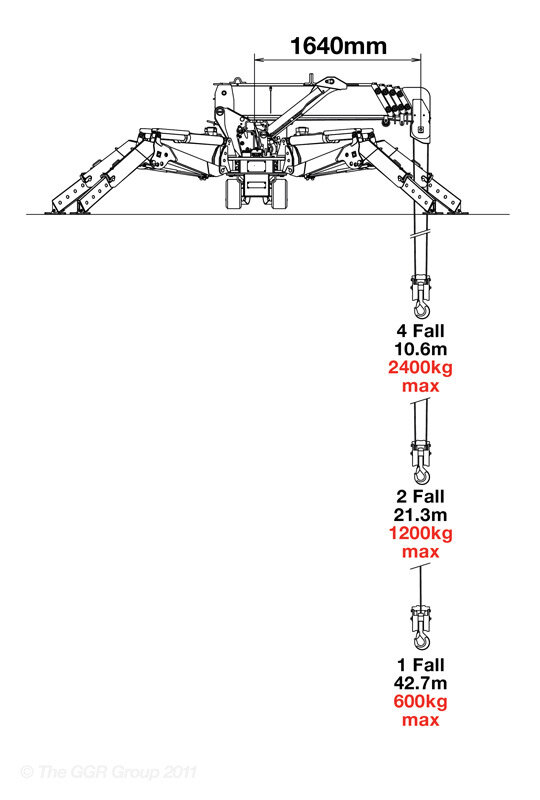 1640mm

4 Fall
10.6m
2400kg
max

2 Fall
21.3m
1200kg
max

1 Fall
42.7m
600kg
max

© The GGR Group 2011