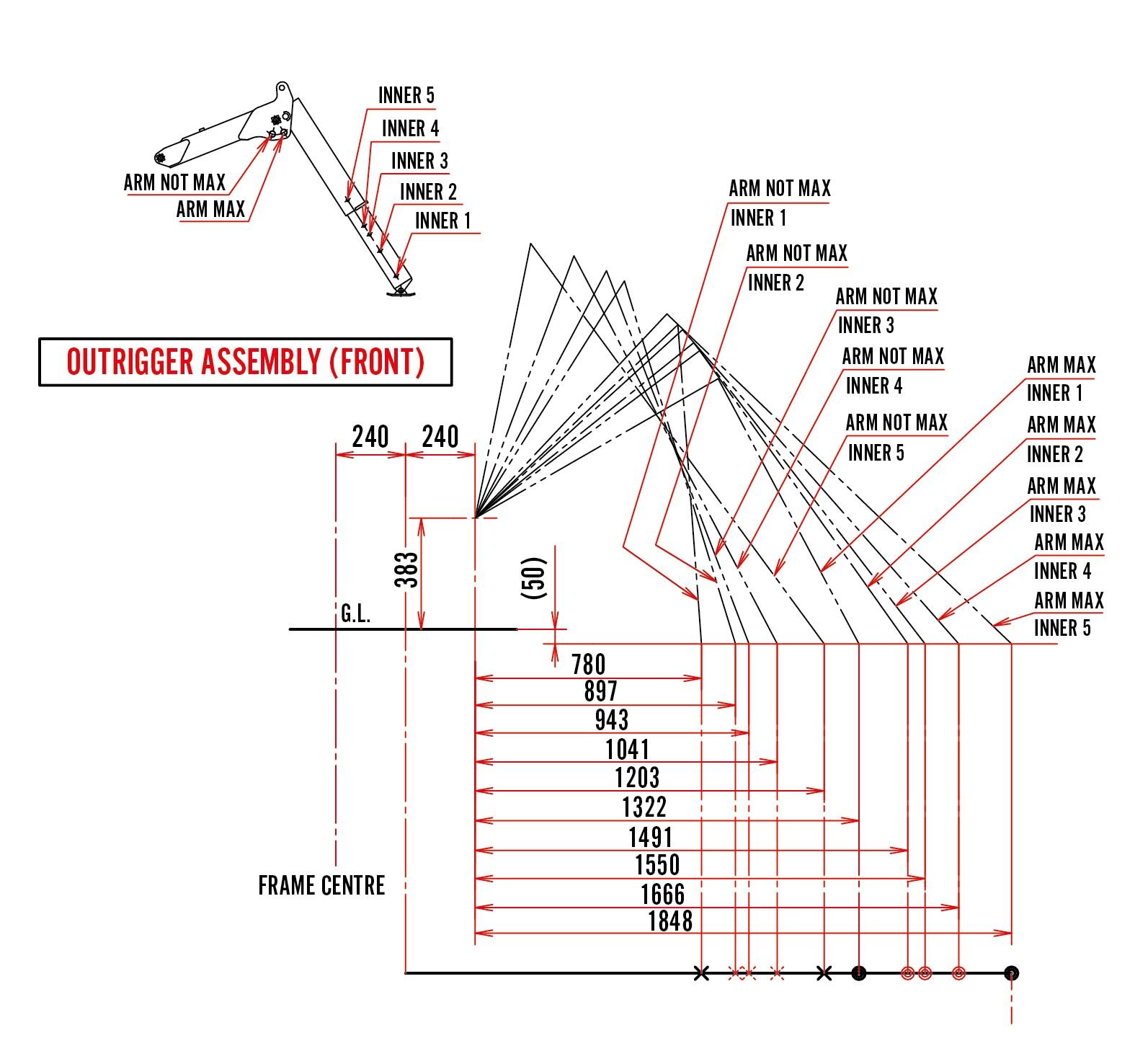 INNER 5
INNER 4
INNER 3
INNER 2
INNER 1
ARM NOT MAX
ARM MAX

OUTRIGGER ASSEMBLY (FRONT)

ARM NOT MAX
INNER 1
ARM NOT MAX
INNER 2
ARM NOT MAX
INNER 3
ARM NOT MAX
INNER 4
ARM NOT MAX
INNER 5
ARM MAX
INNER 1
ARM MAX
INNER 2
ARM MAX
INNER 3
ARM MAX
INNER 4
ARM MAX
INNER 5

240
240
383
(50)
G.L.
780
897
943
1041
1203
1322
1491
1550
1666
1848
FRAME CENTRE