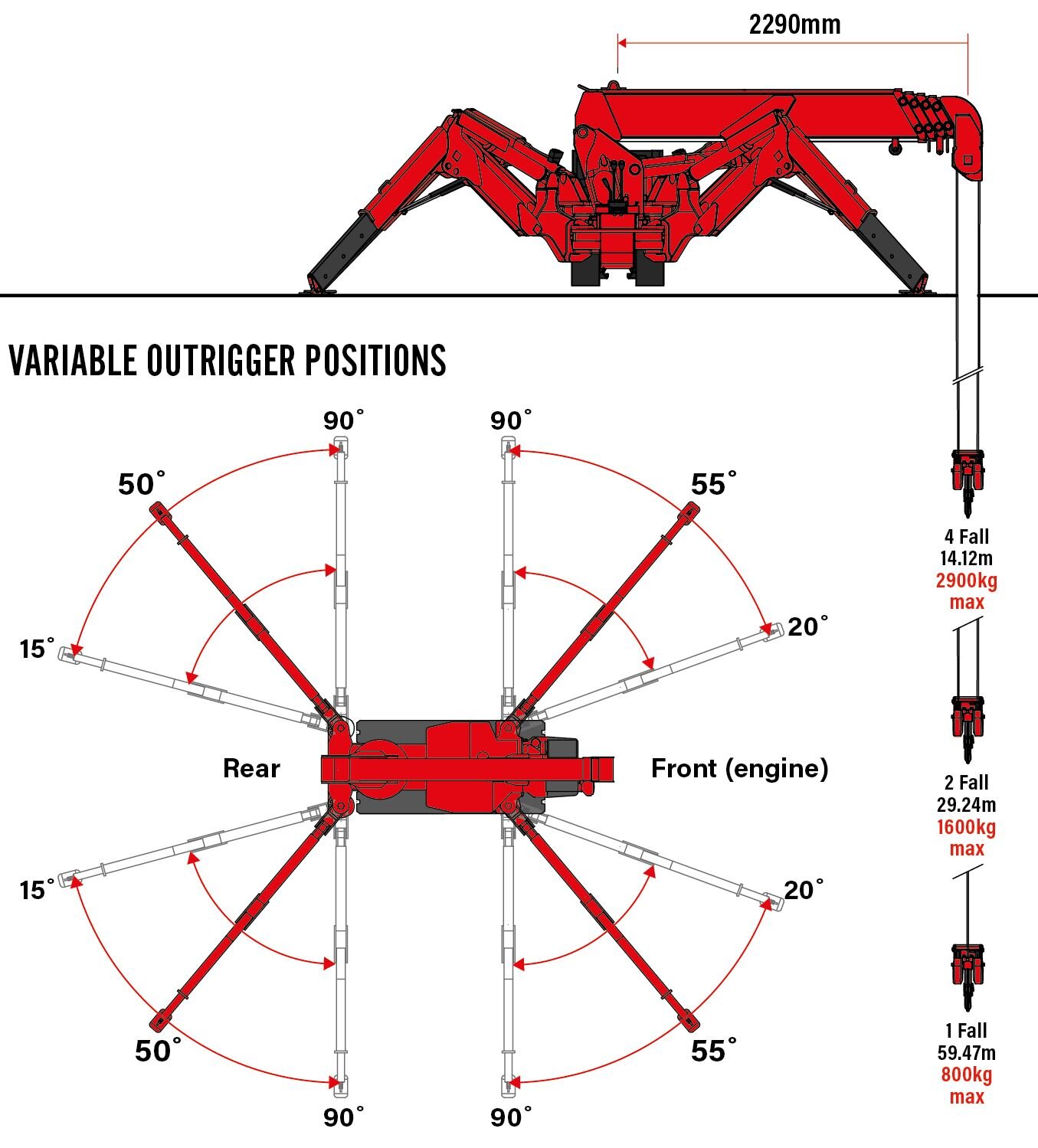 2290mm

VARIABLE OUTRIGGER POSITIONS

90° 90°
50° 55°
15° 20°
Rear
Front (engine)
15° 20°
50° 55°
90° 90°

4 Fall
14.12m
2900kg
max

2 Fall
29.24m
1600kg
max

1 Fall
59.47m
800kg
max