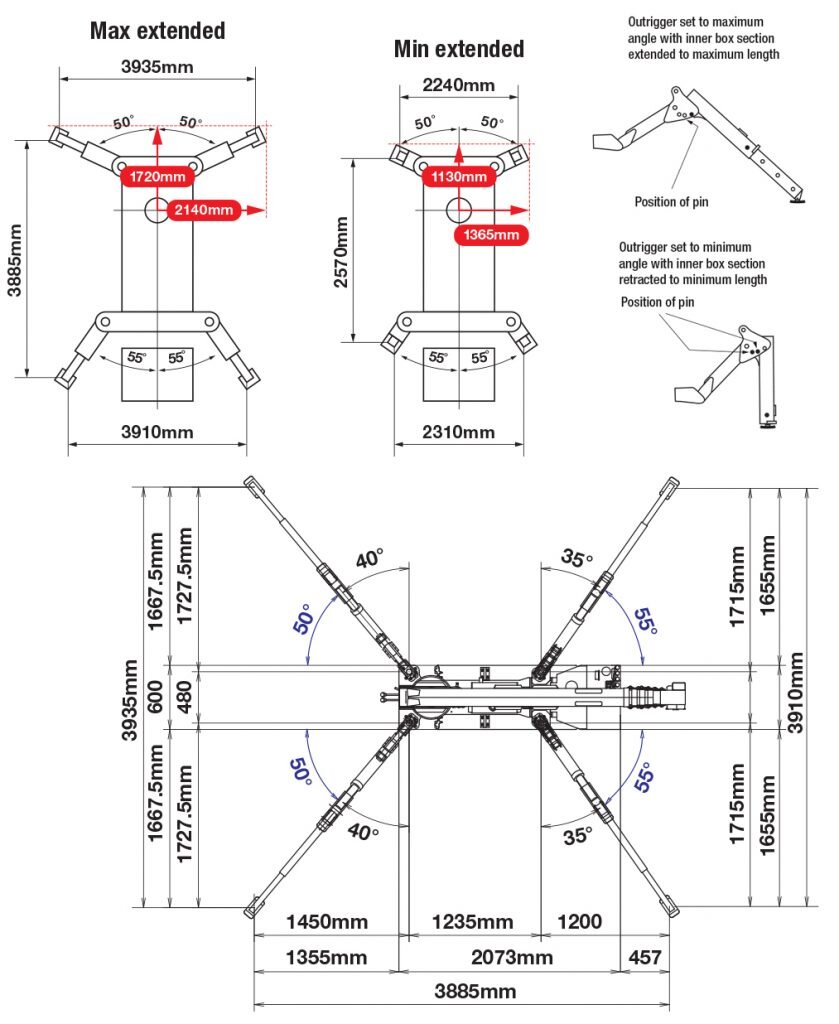 Max extended

3935mm

50°

50°

1720mm

2140mm

3885mm

55°

55°

3910mm

Min extended

2240mm

50°

50°

1130mm

1365mm

2570mm

55°

55°

2310mm

Outrigger set to maximum angle with inner box section extended to maximum length

Position of pin

Outrigger set to minimum angle with inner box section retracted to minimum length

Position of pin

3935mm

1667.5mm

1727.5mm

600

480

1667.5mm

1727.5mm

40°

50°

50°

40°

35°

55°

55°

35°

1715mm

1655mm

3910mm

1715mm

1655mm

1450mm

1235mm

1200

1355mm

2073mm

457

3885mm