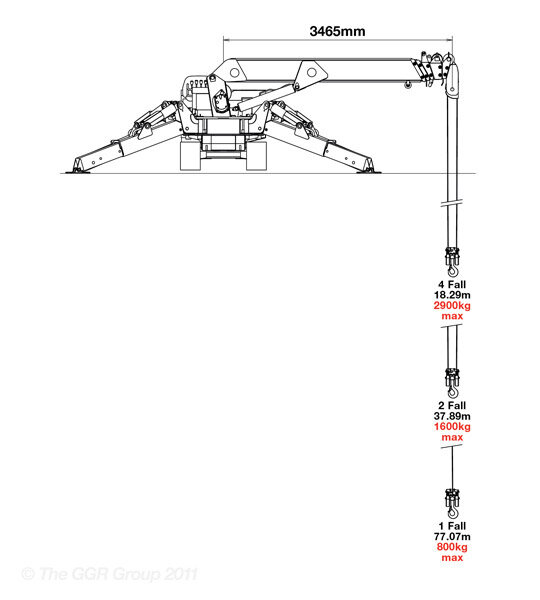 3465mm

4 Fall
18.29m
2900kg
max

2 Fall
37.89m
1600kg
max

1 Fall
77.07m
800kg
max

© The GGR Group 2011